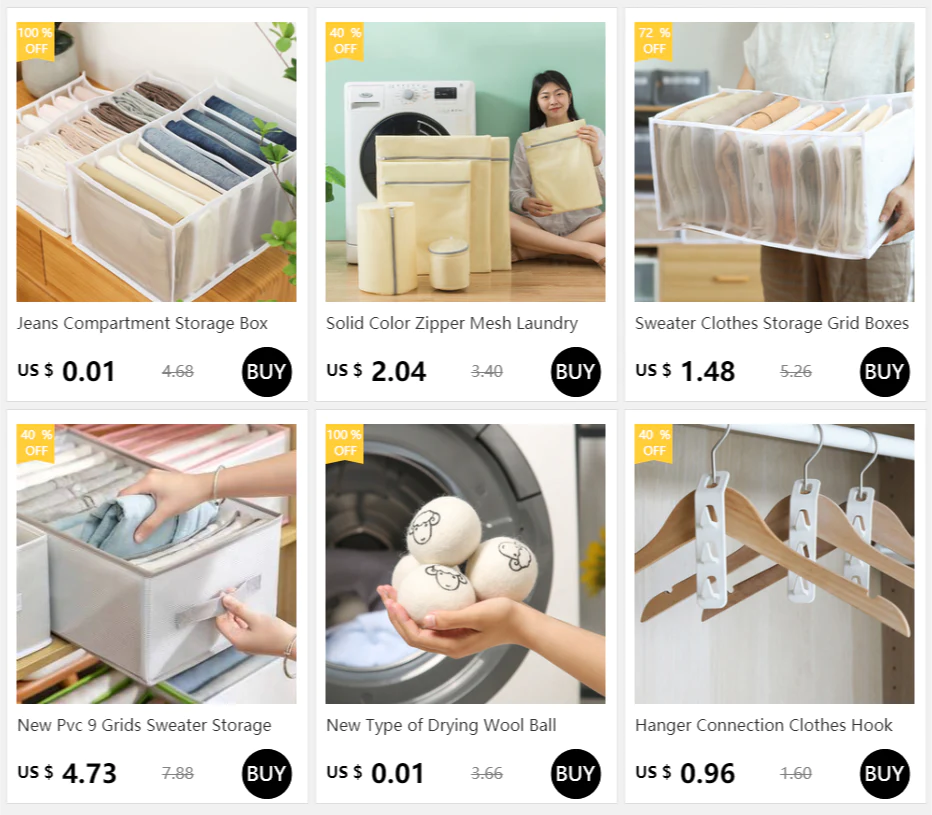 100 % OFF

Jeans Compartment Storage Box

US $ 0.01 4.68

BUY

40 % OFF

Solid Color Zipper Mesh Laundry

US $ 2.04 3.40

BUY

72 % OFF

Sweater Clothes Storage Grid Boxes

US $ 1.48 5.26

BUY

40 % OFF

New Pvc 9 Grids Sweater Storage

US $ 4.73 7.88

BUY

100 % OFF

New Type of Drying Wool Ball

US $ 0.01 3.66

BUY

40 % OFF

Hanger Connection Clothes Hook

US $ 0.96 1.60

BUY